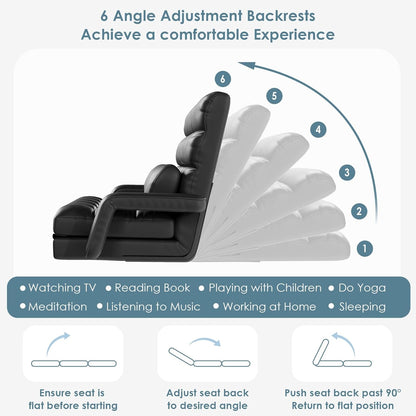 6 Angle Adjustment Backrests
Achieve a comfortable Experience

6
5
4
3
2
1

• Watching TV • Reading Book • Playing with Children • Do Yoga
• Meditation • Listening to Music • Working at Home • Sleeping

Ensure seat is flat before starting

Adjust seat back to desired angle

Push seat back past 90° Return to flat position